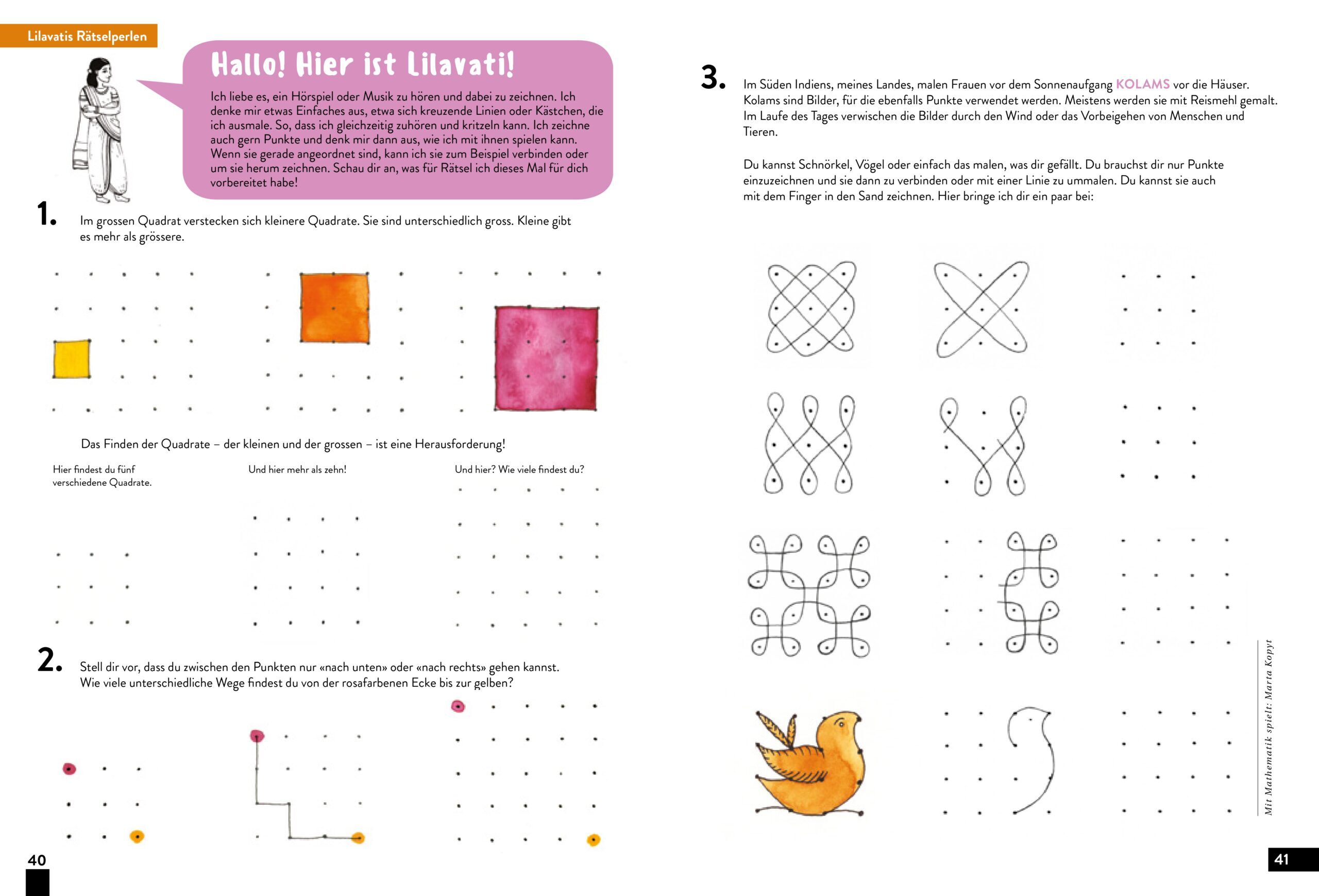 Lilavatis Rätselperlen

Hallo! Hier ist Lilavati!

Ich liebe es, ein Hörspiel oder Musik zu hören und dabei zu zeichnen. Ich denke mir etwas Einfaches aus, etwa sich kreuzende Linien oder Kästchen, die ich ausmale. So, dass ich gleichzeitig zuhören und kritzeln kann. Ich zeichne auch gern Punkte und denk mir dann aus, wie ich mit ihnen spielen kann. Wenn sie gerade angeordnet sind, kann ich sie zum Beispiel verbinden oder um sie herum zeichnen. Schau dir an, was für Rätsel ich dieses Mal für dich vorbereitet habe!

1. Im grossen Quadrat verstecken sich kleinere Quadrate. Sie sind unterschiedlich gross. Kleine gibt es mehr als grössere.

Das Finden der Quadrate – der kleinen und der grossen – ist eine Herausforderung!

Hier findest du fünf verschiedene Quadrate.

Und hier mehr als zehn!

Und hier? Wie viele findest du?

2. Stell dir vor, dass du zwischen den Punkten nur «nach unten» oder «nach rechts» gehen kannst. Wie viele unterschiedliche Wege findest du von der rosafarbenen Ecke bis zur gelben?

40

3. Im Süden Indiens, meines Landes, malen Frauen vor dem Sonnenaufgang KOLAMS vor die Häuser. Kolams sind Bilder, für die ebenfalls Punkte verwendet werden. Meistens werden sie mit Reismehl gemalt. Im Laufe des Tages verwischen die Bilder durch den Wind oder das Vorbeigehen von Menschen und Tieren.

Du kannst Schnörkel, Vögel oder einfach das malen, was dir gefällt. Du brauchst dir nur Punkte einzuzeichnen und sie dann zu verbinden oder mit einer Linie zu ummalen. Du kannst sie auch mit dem Finger in den Sand zeichnen. Hier bringe ich dir ein paar bei:

Mit Mathematik spielt: Marta Kopyt

41